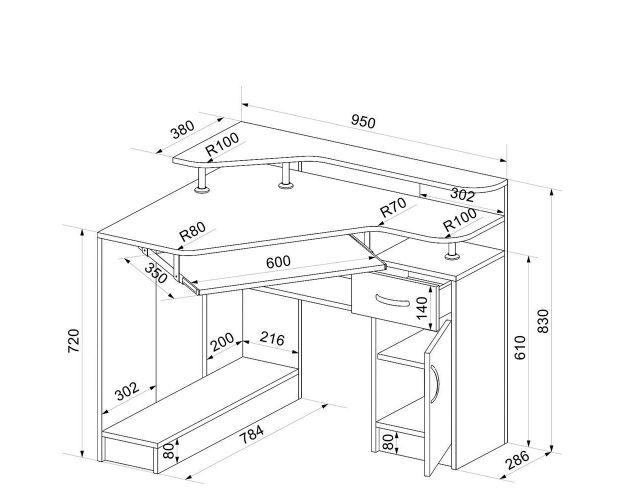 380
950
R100
302
R70
R100
R80
600
350
140
720
200
216
610
830
302
784
80
80
286